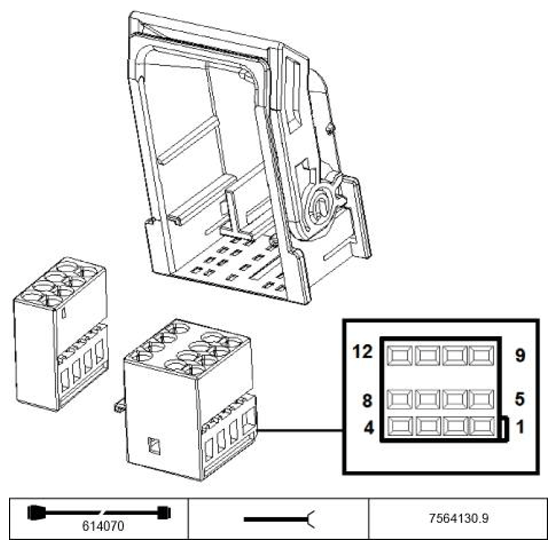 12
9
8
5
4
1

| 614070 | | 7564130.9 |
|---|---|---|