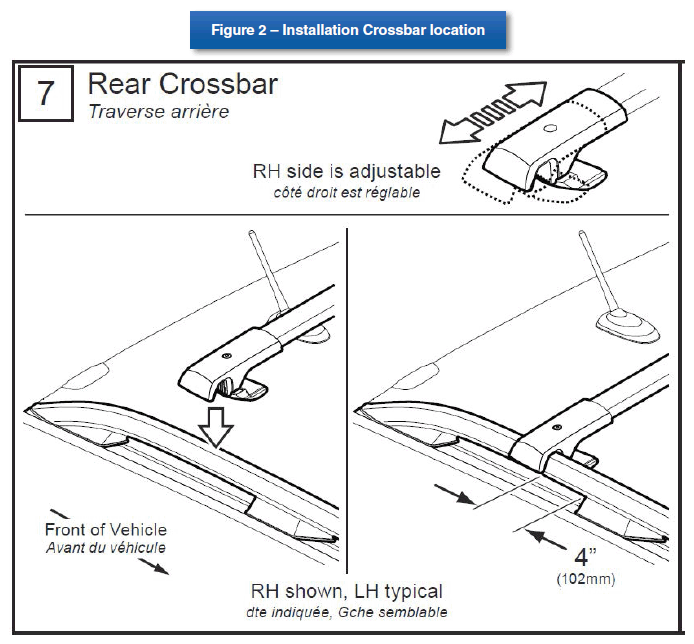 Figure 2 – Installation Crossbar location

7

Rear Crossbar
Traverse arrière

RH side is adjustable
côté droit est réglable

Front of Vehicle
Avant du véhicule

4"
(102mm)

RH shown, LH typical
dte indiquée, Gche semblable