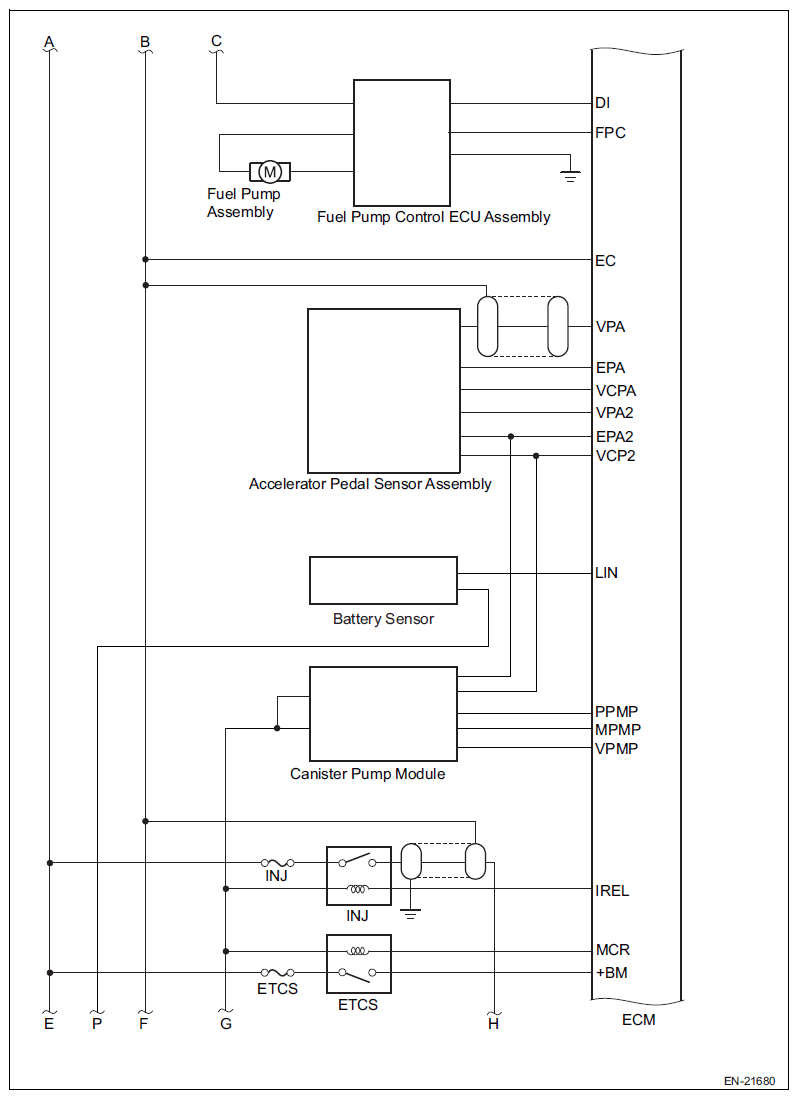 A
B
C

DI
FPC

M

Fuel Pump Assembly

Fuel Pump Control ECU Assembly

EC

VPA
EPA
VCPA
VPA2
EPA2
VCP2

Accelerator Pedal Sensor Assembly

LIN

Battery Sensor

PPMP
MPMP
VPMP

Canister Pump Module

INJ
INJ
IREL

MCR
+BM
ETCS
ETCS

E
P
F
G
H

ECM

EN-21680