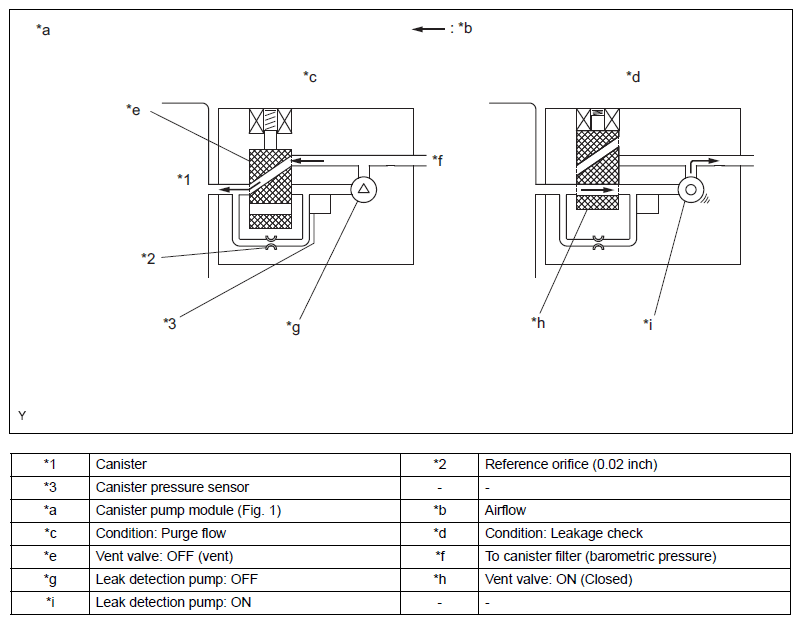 *a

: *b

*c

*d

*e

*f

*1

*2

*3

*g

*h

*i

Y

| *1 | Canister | *2 | Reference orifice (0.02 inch) |
|---|---|---|---|
| *3 | Canister pressure sensor | - | - |
| *a | Canister pump module (Fig. 1) | *b | Airflow |
| *c | Condition: Purge flow | *d | Condition: Leakage check |
| *e | Vent valve: OFF (vent) | *f | To canister filter (barometric pressure) |
| *g | Leak detection pump: OFF | *h | Vent valve: ON (Closed) |
| *i | Leak detection pump: ON | - | - |