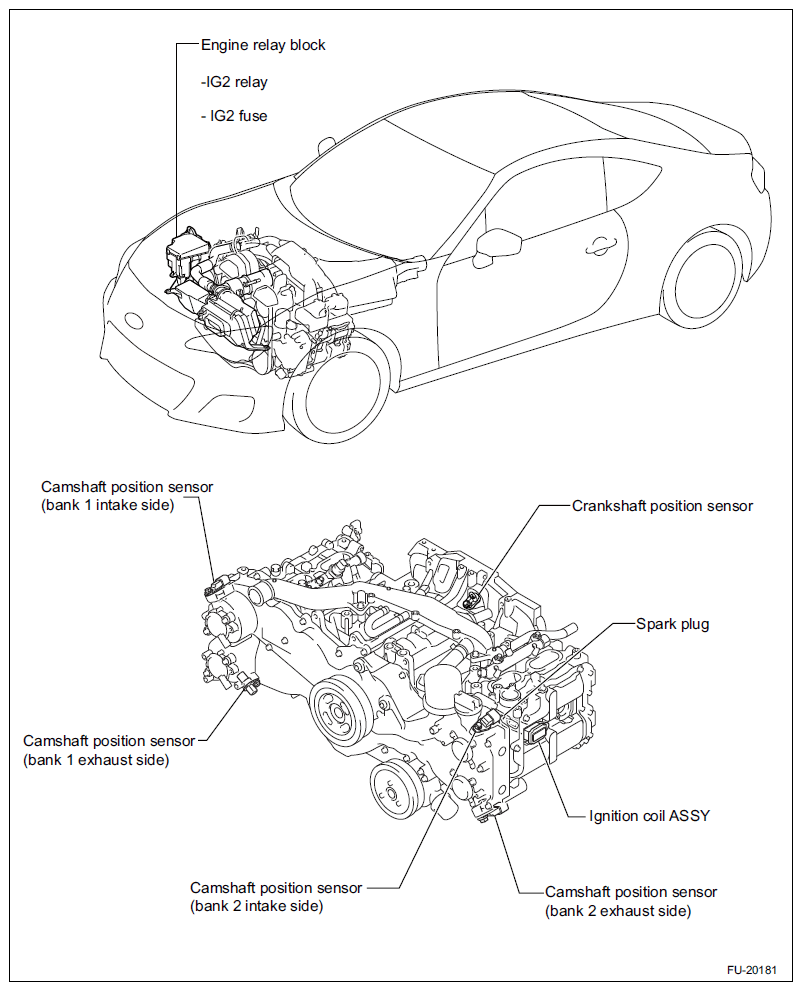 Engine relay block
-IG2 relay
- IG2 fuse

Camshaft position sensor
(bank 1 intake side)

Crankshaft position sensor

Spark plug

Camshaft position sensor
(bank 1 exhaust side)

Ignition coil ASSY

Camshaft position sensor
(bank 2 intake side)

Camshaft position sensor
(bank 2 exhaust side)

FU-20181