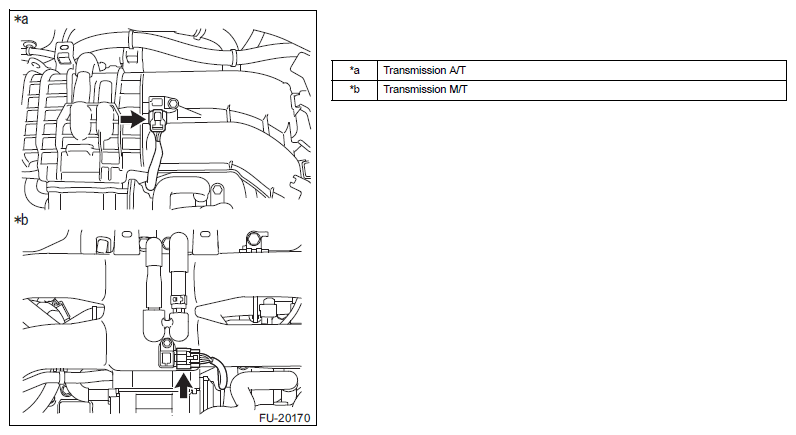 *a

*b

FU-20170

| *a | Transmission A/T |
|---|---|
| *b | Transmission M/T |