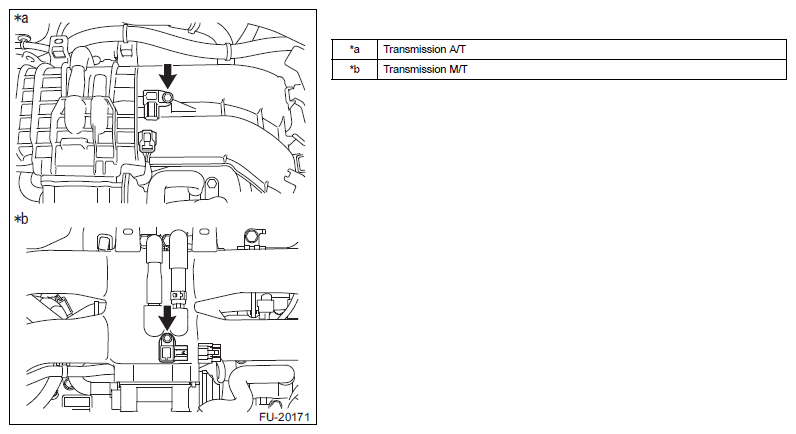 *a

*b

FU-20171

| *a | Transmission A/T |
|---|---|
| *b | Transmission M/T |