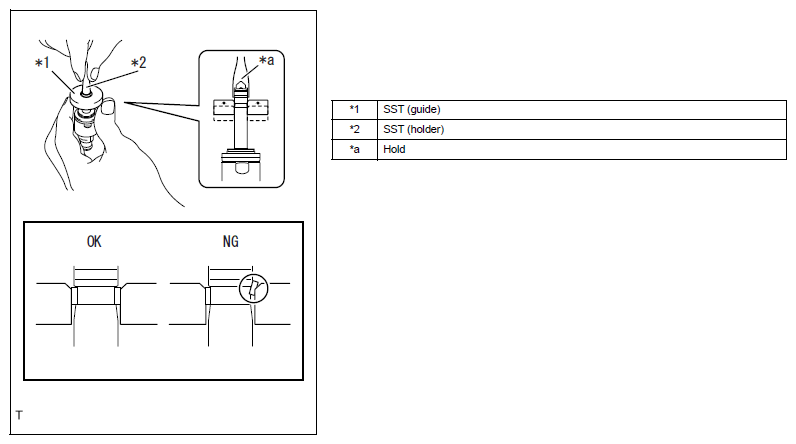 *1
*2
*a

OK
NG

T

| *1 | SST (guide) |
|---|---|
| *2 | SST (holder) |
| *a | Hold |