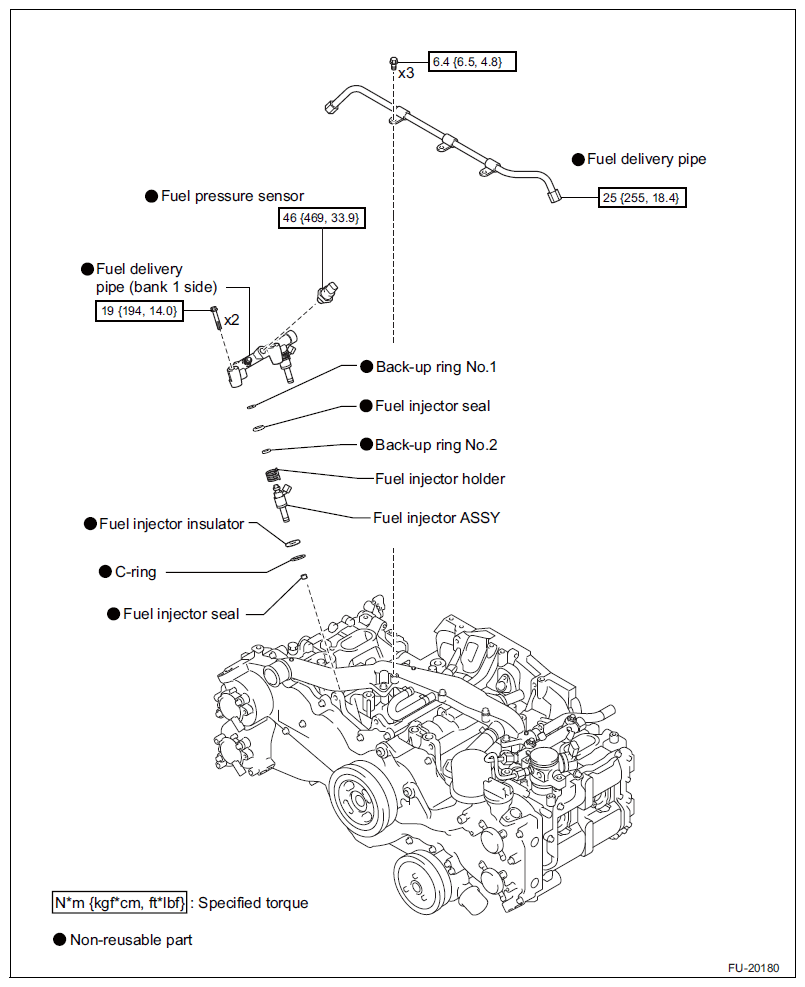 6.4 {6.5, 4.8}
x3

● Fuel delivery pipe

25 {255, 18.4}

● Fuel pressure sensor

46 {469, 33.9}

● Fuel delivery pipe (bank 1 side)

19 {194, 14.0}
x2

● Back-up ring No.1

● Fuel injector seal

● Back-up ring No.2

Fuel injector holder

Fuel injector ASSY

● Fuel injector insulator

● C-ring

● Fuel injector seal

N*m {kgf*cm, ft*lbf} : Specified torque

● Non-reusable part

FU-20180