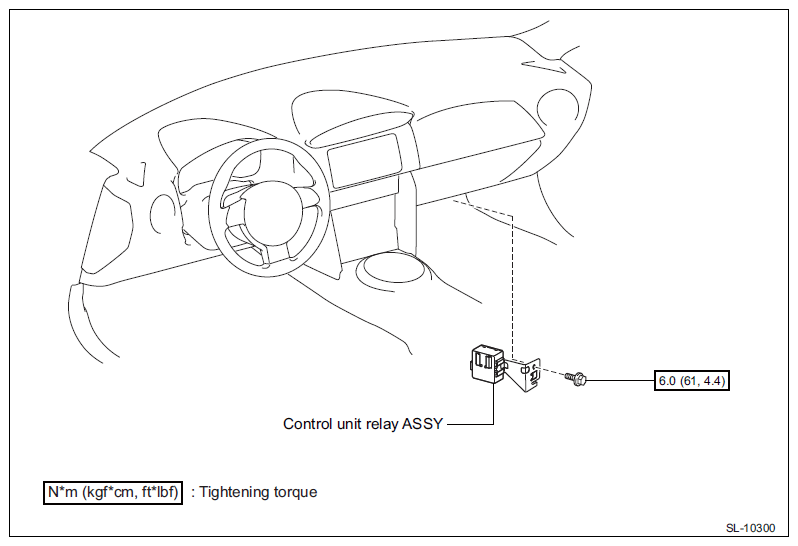 6.0 (61, 4.4)

Control unit relay ASSY

N*m (kgf*cm, ft*lbf) : Tightening torque

SL-10300