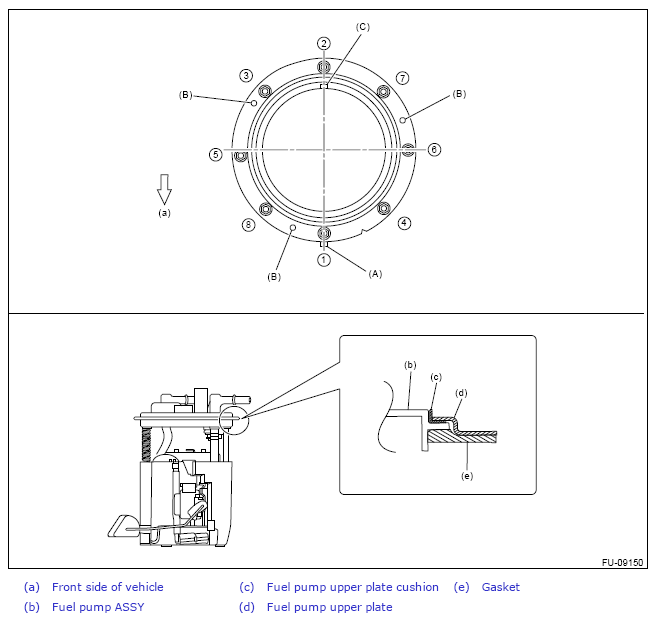 (C)
2
3
7
(B)
(B)
5
6
(a)
8
4
(B)
1
(A)

(b)
(c)
(d)
(e)

FU-09150

(a) Front side of vehicle
(b) Fuel pump ASSY
(c) Fuel pump upper plate cushion
(d) Fuel pump upper plate
(e) Gasket