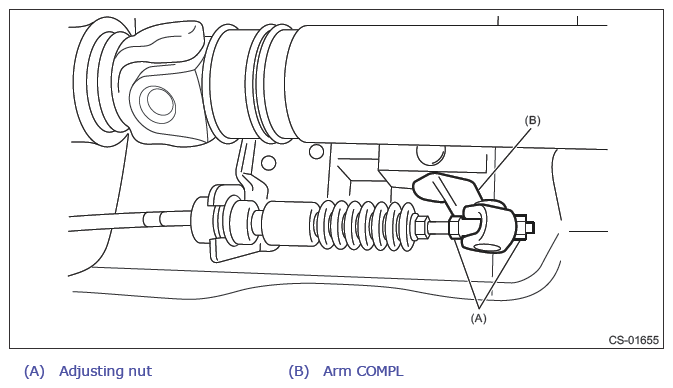 (B)

(A)

CS-01655

(A) Adjusting nut

(B) Arm COMPL