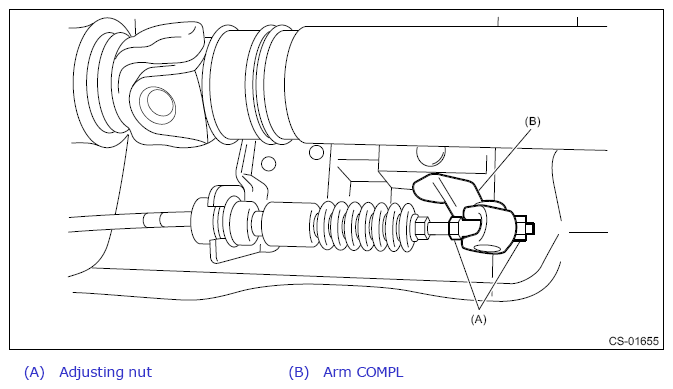 (B)

(A)

CS-01655

(A) Adjusting nut

(B) Arm COMPL