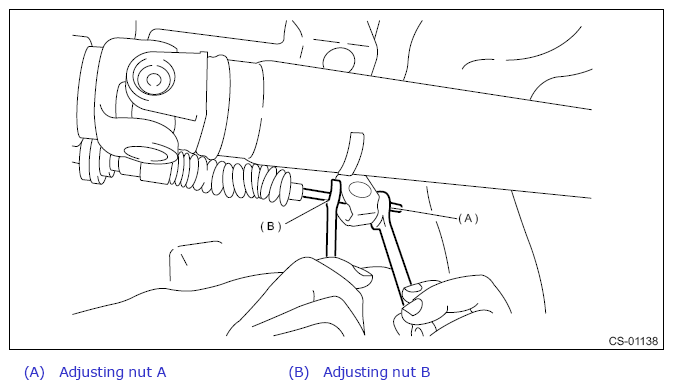 (B)

(A)

CS-01138

(A) Adjusting nut A

(B) Adjusting nut B