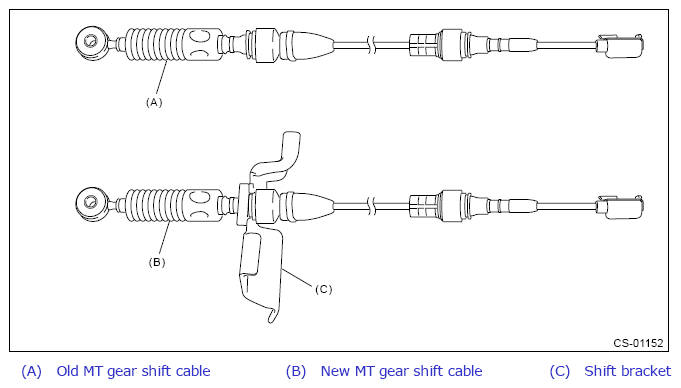 (A)

(B)

(C)

CS-01152

(A) Old MT gear shift cable (B) New MT gear shift cable (C) Shift bracket