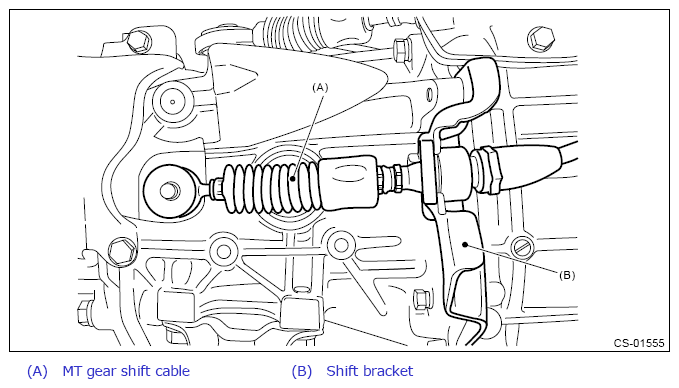 (A)

(B)

CS-01555

(A) MT gear shift cable

(B) Shift bracket