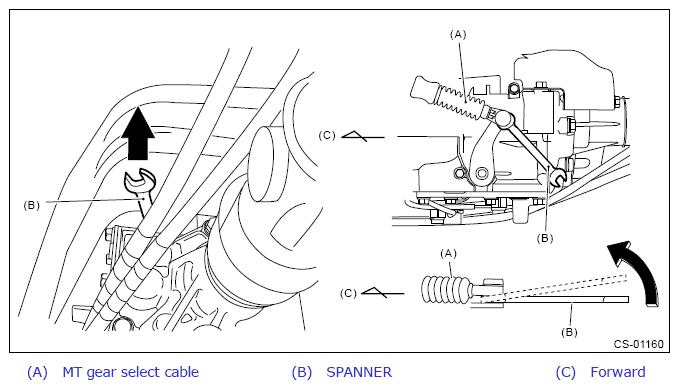 (B)

(A)

(C)

(B)

(A)

(C)

(B)

CS-01160

(A) MT gear select cable (B) SPANNER (C) Forward