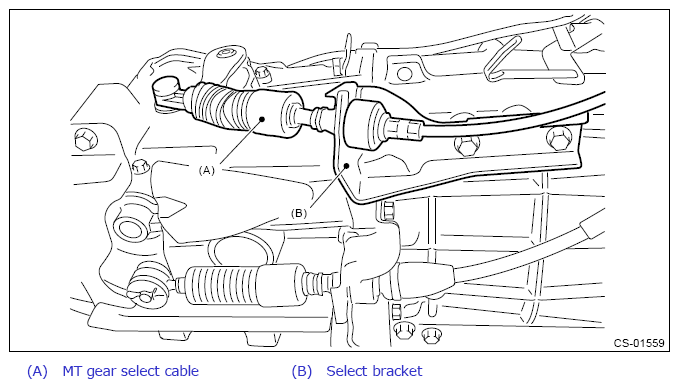 (A)

(B)

CS-01559

(A) MT gear select cable

(B) Select bracket