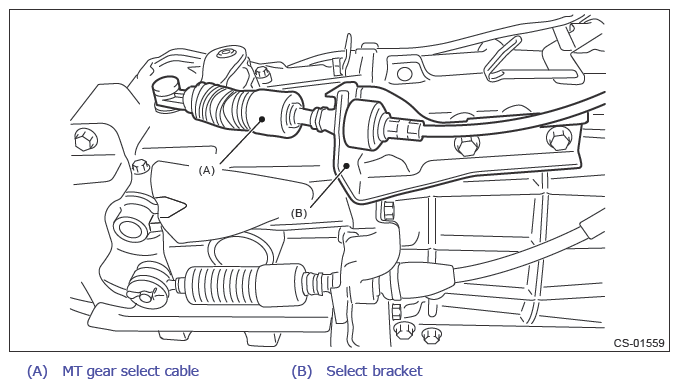 (A)

(B)

CS-01559

(A) MT gear select cable (B) Select bracket