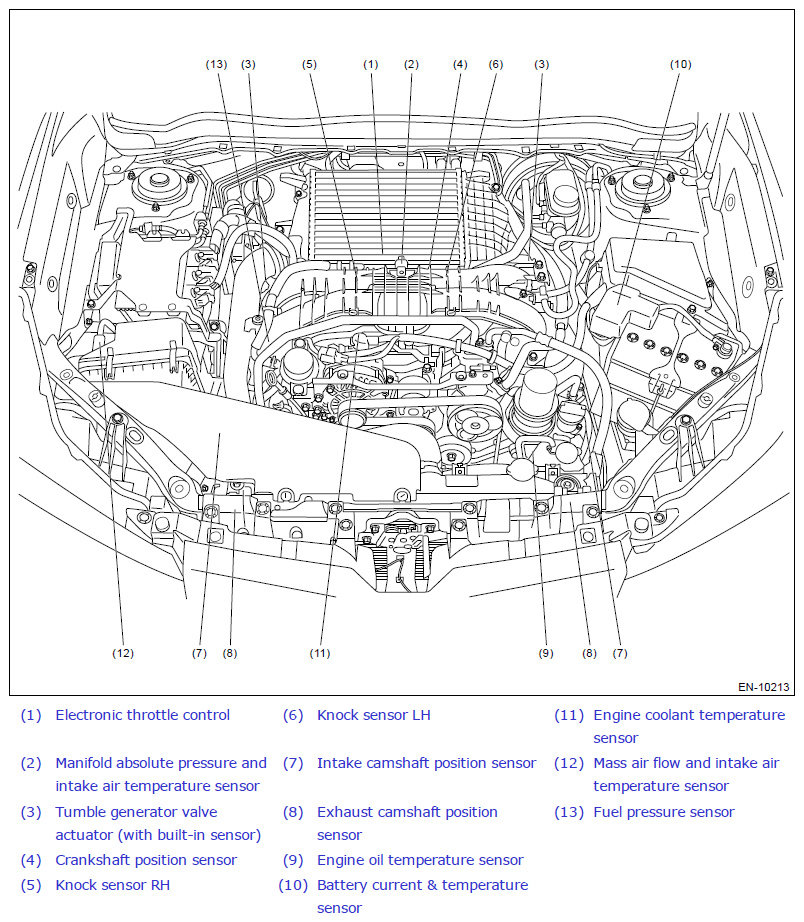 (13) (3) (5) (1) (2) (4) (6) (3) (10)

(12) (7) (8) (11) (9) (8) (7)

EN-10213

(1) Electronic throttle control

(2) Manifold absolute pressure and intake air temperature sensor

(3) Tumble generator valve actuator (with built-in sensor)

(4) Crankshaft position sensor

(5) Knock sensor RH

(6) Knock sensor LH

(7) Intake camshaft position sensor

(8) Exhaust camshaft position sensor

(9) Engine oil temperature sensor

(10) Battery current & temperature sensor

(11) Engine coolant temperature sensor

(12) Mass air flow and intake air temperature sensor

(13) Fuel pressure sensor