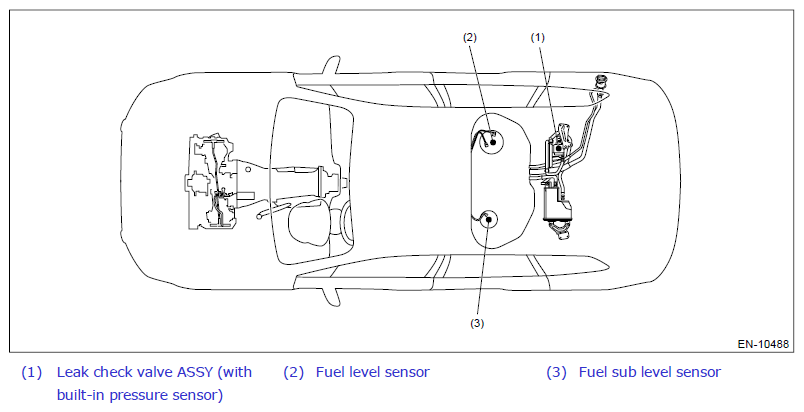 (2)
(1)
(3)
EN-10488

(1) Leak check valve ASSY (with built-in pressure sensor)

(2) Fuel level sensor

(3) Fuel sub level sensor