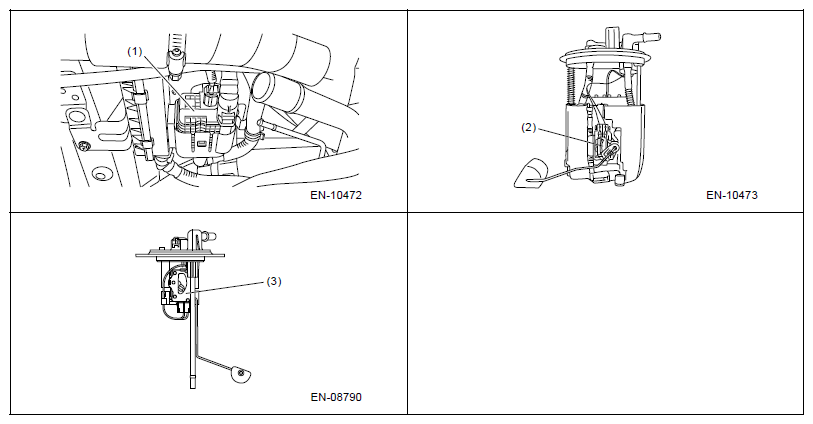 (1)

EN-10472

(2)

EN-10473

(3)

EN-08790