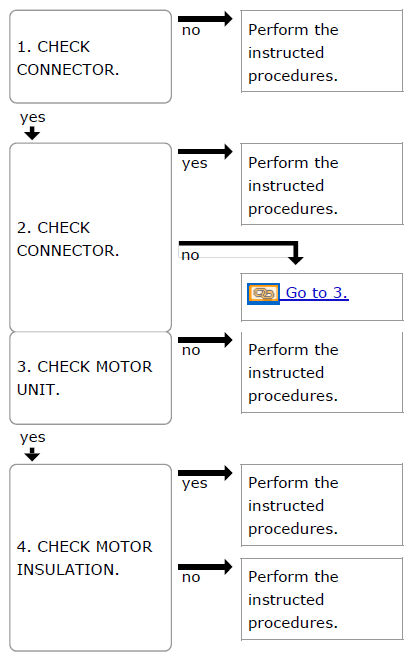 1. CHECK CONNECTOR.

no

Perform the instructed procedures.

yes

2. CHECK CONNECTOR.

yes

Perform the instructed procedures.

no

Go to 3.

3. CHECK MOTOR UNIT.

no

Perform the instructed procedures.

yes

4. CHECK MOTOR INSULATION.

yes

Perform the instructed procedures.

no

Perform the instructed procedures.