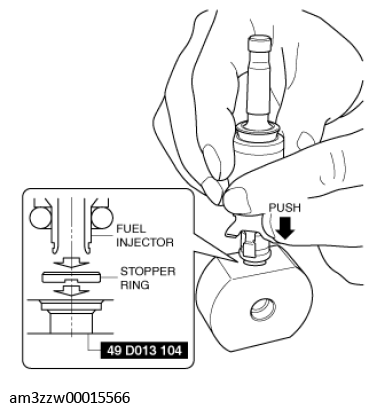 PUSH

FUEL INJECTOR

STOPPER RING

49 D013 104

am3zzw00015566