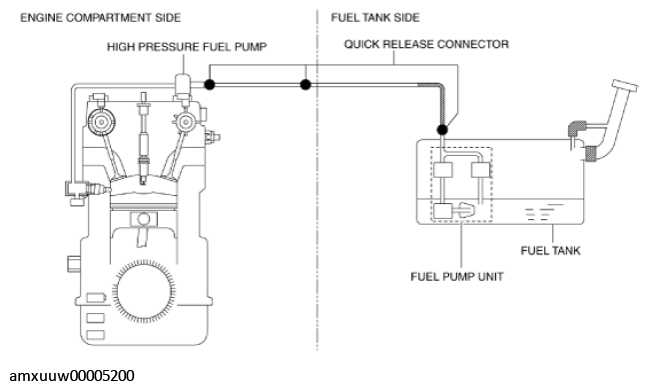 ENGINE COMPARTMENT SIDE

FUEL TANK SIDE

HIGH PRESSURE FUEL PUMP

QUICK RELEASE CONNECTOR

FUEL TANK

FUEL PUMP UNIT

amxuuw00005200