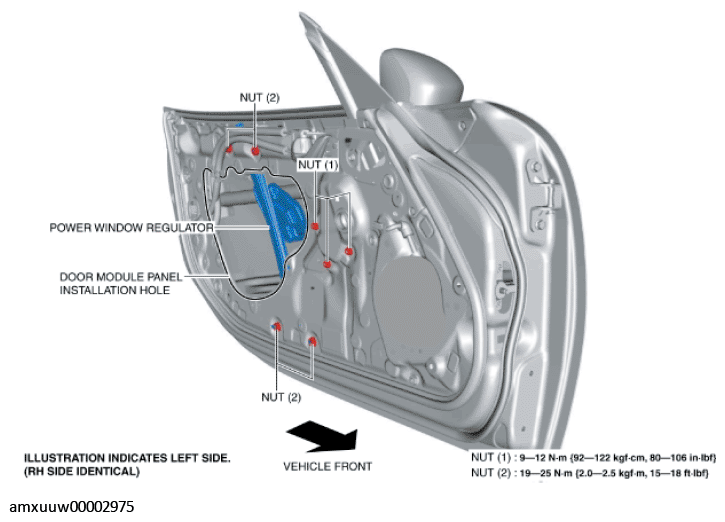 NUT (2)

NUT (1)

POWER WINDOW REGULATOR

DOOR MODULE PANEL INSTALLATION HOLE

NUT (2)

ILLUSTRATION INDICATES LEFT SIDE. (RH SIDE IDENTICAL)

VEHICLE FRONT

NUT (1) : 9—12 N·m {92—122 kgf·cm, 80—106 in·lbf}
NUT (2) : 19—25 N·m {2.0—2.5 kgf·m, 15—18 ft·lbf}

amxuuw00002975