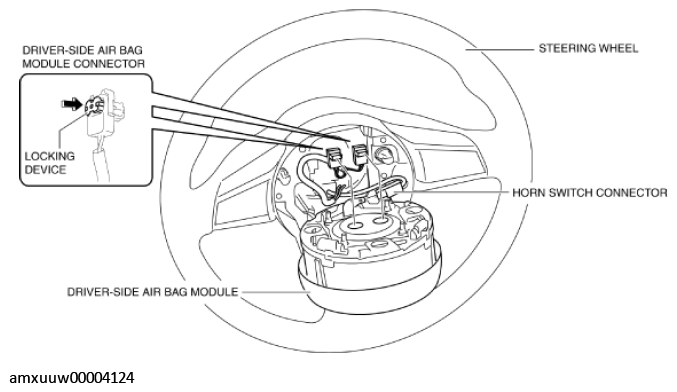 DRIVER-SIDE AIR BAG MODULE CONNECTOR

STEERING WHEEL

LOCKING DEVICE

HORN SWITCH CONNECTOR

DRIVER-SIDE AIR BAG MODULE

amxuuw00004124