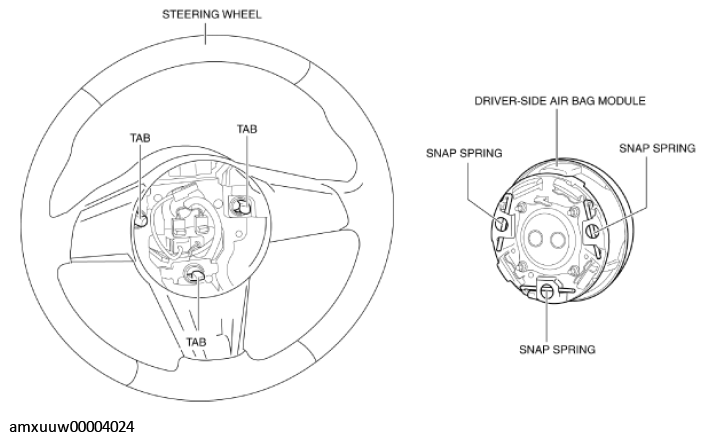 STEERING WHEEL

TAB

TAB

TAB

DRIVER-SIDE AIR BAG MODULE

SNAP SPRING

SNAP SPRING

SNAP SPRING

amxuuw00004024