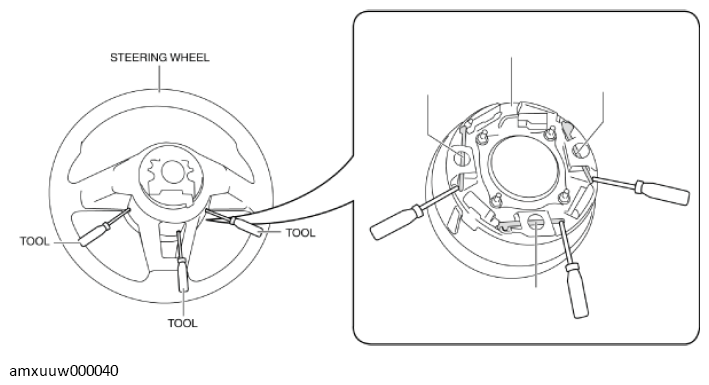 STEERING WHEEL

TOOL

TOOL

TOOL

amxuuw000040