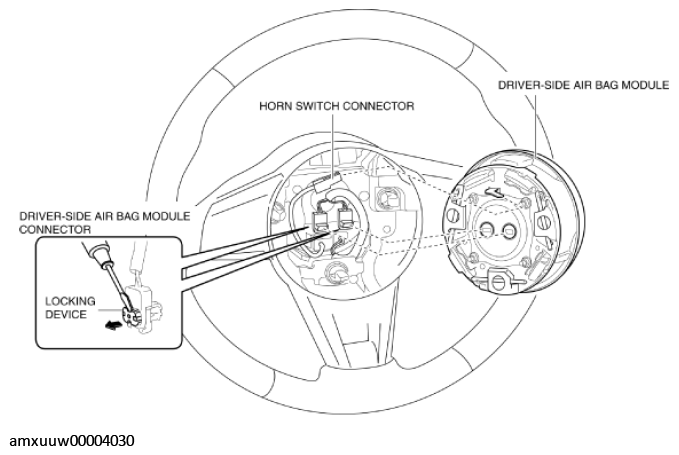 DRIVER-SIDE AIR BAG MODULE

HORN SWITCH CONNECTOR

DRIVER-SIDE AIR BAG MODULE CONNECTOR

LOCKING DEVICE

amxuuw00004030