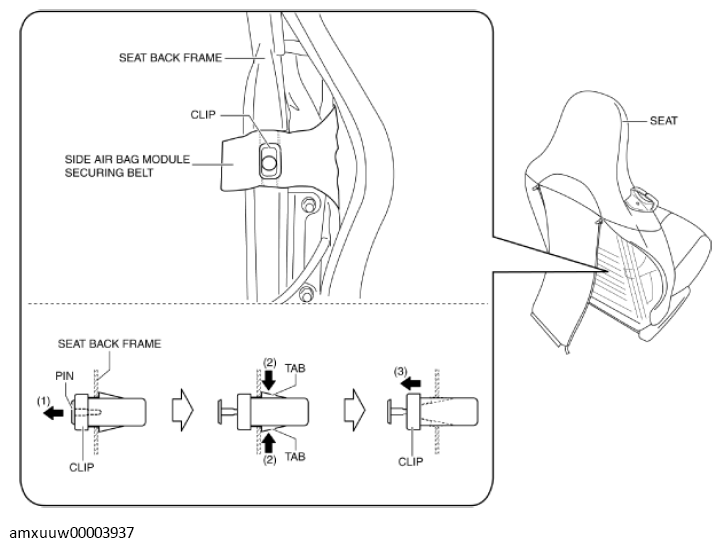 SEAT BACK FRAME
CLIP
SIDE AIR BAG MODULE SECURING BELT
SEAT

SEAT BACK FRAME
PIN
(1)
CLIP
(2)
TAB
(2)
TAB
(3)
CLIP

amxuuw00003937