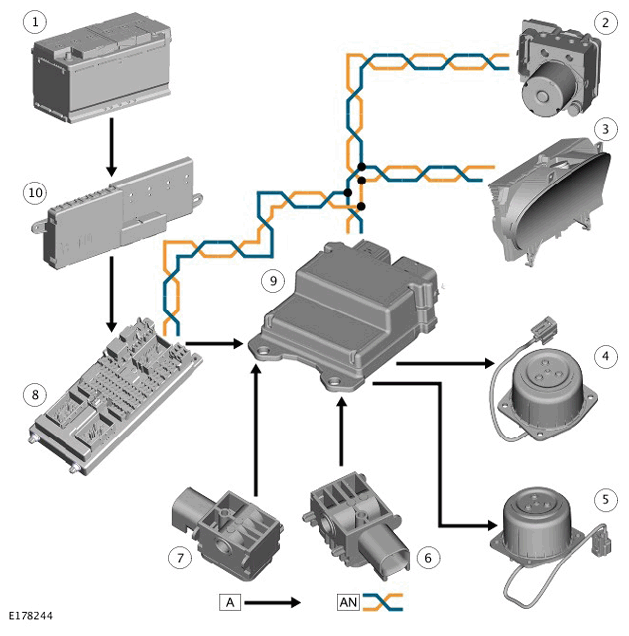 1
2
3
10
9
4
8
5
7
6
A
AN
E178244