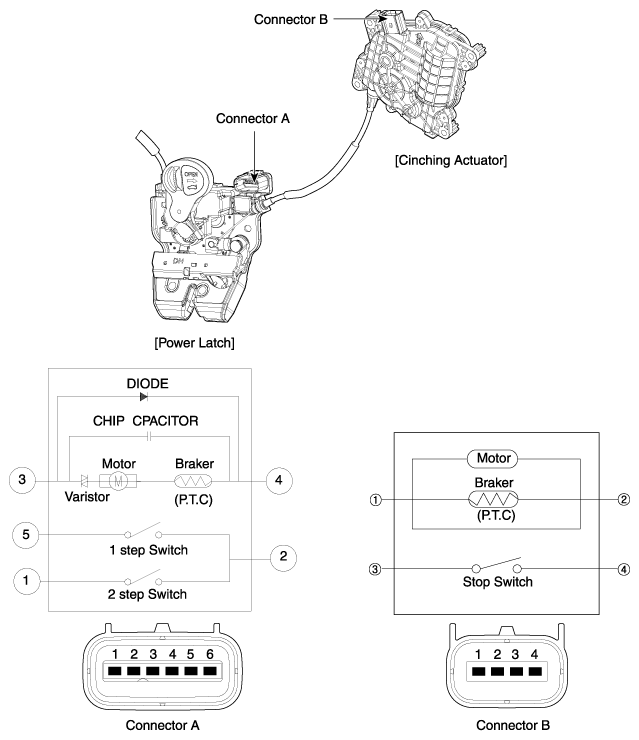 Connector B

Connector A

[Cinching Actuator]

OPEN

DH

[Power Latch]

DIODE

CHIP CPACITOR

Motor

Braker

3

M

4

Varistor

(P.T.C)

5

1 step Switch

2

1

2 step Switch

1 2 3 4 5 6

Connector A

Motor

Braker

①

②

(P.T.C)

③

④

Stop Switch

1 2 3 4

Connector B