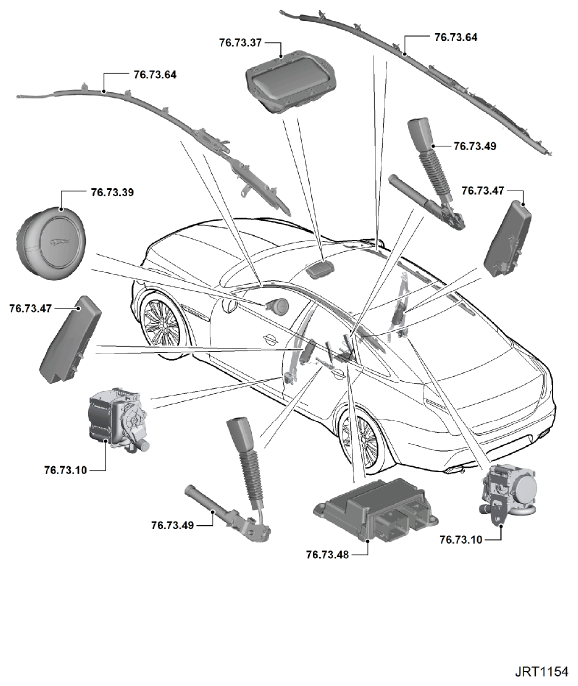 76.73.37

76.73.64

76.73.64

76.73.49

76.73.39

76.73.47

76.73.47

76.73.10

76.73.49

76.73.48

76.73.10

JRT1154