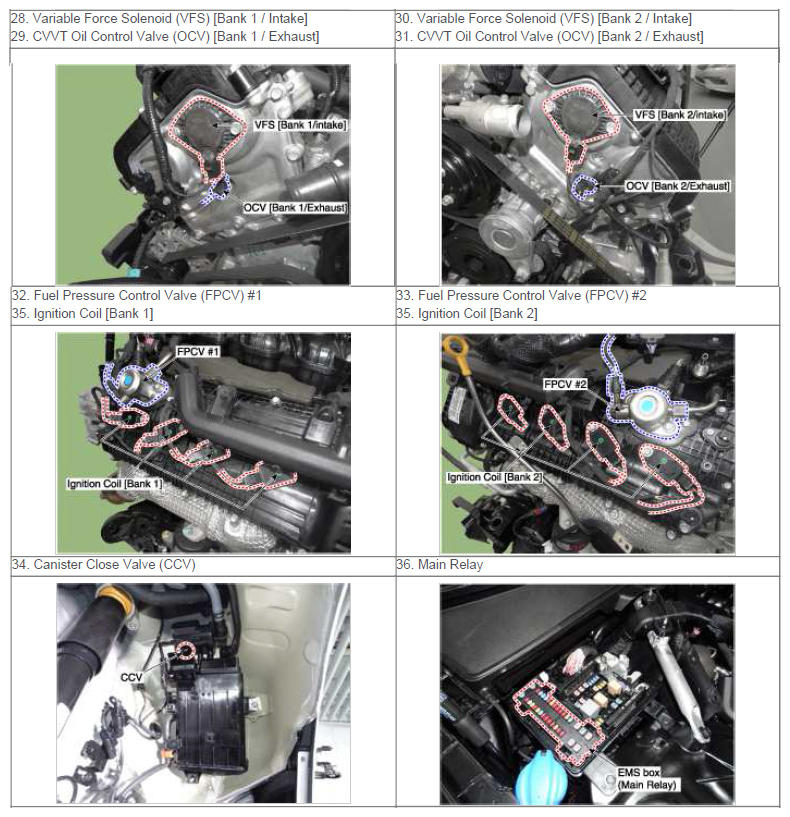 | 28. Variable Force Solenoid (VFS) [Bank 1 / Intake] 29. CVVT Oil Control Valve (OCV) [Bank 1 / Exhaust] | 30. Variable Force Solenoid (VFS) [Bank 2 / Intake] 31. CVVT Oil Control Valve (OCV) [Bank 2 / Exhaust] |
|---|---|
| VFS [Bank 1/intake] OCV [Bank 1/Exhaust] | VFS [Bank 2/intake] OCV [Bank 2/Exhaust] |
| 32. Fuel Pressure Control Valve (FPCV) #1 35. Ignition Coil [Bank 1] | 33. Fuel Pressure Control Valve (FPCV) #2 35. Ignition Coil [Bank 2] |
| FPCV #1 Ignition Coil [Bank 1] | FPCV #2 Ignition Coil [Bank 2] |
| 34. Canister Close Valve (CCV) | 36. Main Relay |
| CCV | EMS box (Main Relay) |