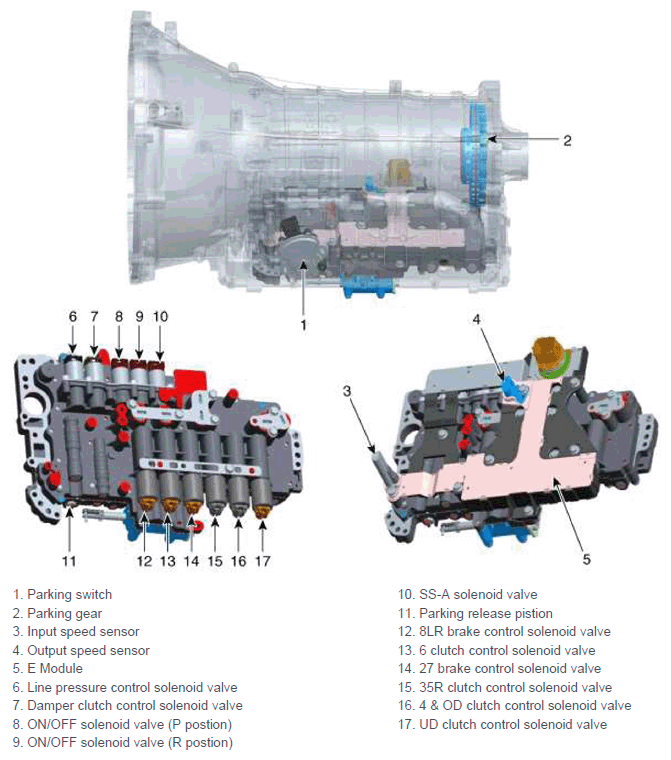 2

1

6 7 8 9 10

4

3

11 12 13 14 15 16 17

5

1. Parking switch
2. Parking gear
3. Input speed sensor
4. Output speed sensor
5. E Module
6. Line pressure control solenoid valve
7. Damper clutch control solenoid valve
8. ON/OFF solenoid valve (P postion)
9. ON/OFF solenoid valve (R postion)

10. SS-A solenoid valve
11. Parking release pistion
12. 8LR brake control solenoid valve
13. 6 clutch control solenoid valve
14. 27 brake control solenoid valve
15. 35R clutch control solenoid valve
16. 4 & OD clutch control solenoid valve
17. UD clutch control solenoid valve