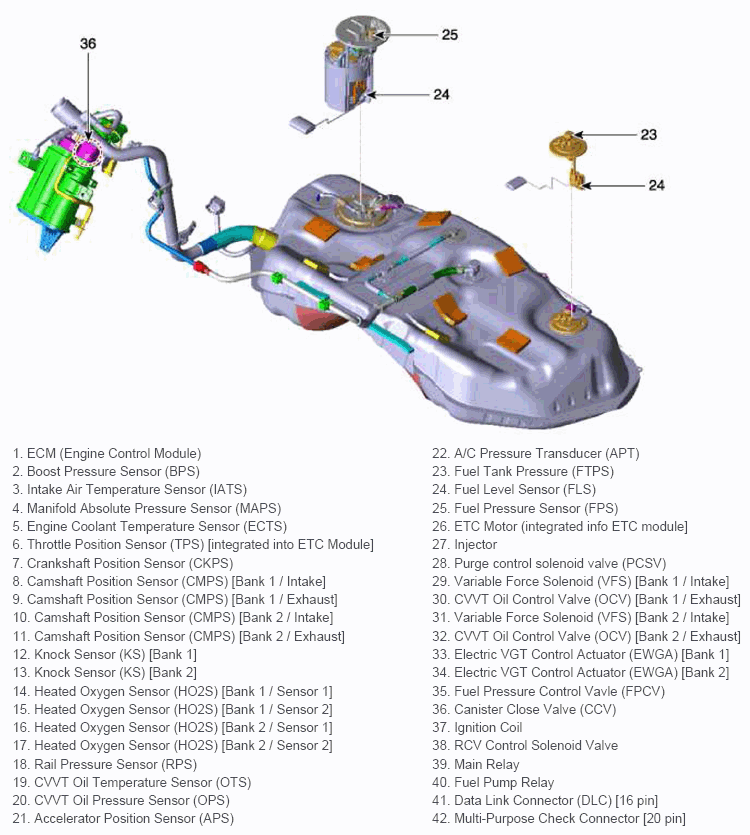 36

25

24

23

24

1. ECM (Engine Control Module)
2. Boost Pressure Sensor (BPS)
3. Intake Air Temperature Sensor (IATS)
4. Manifold Absolute Pressure Sensor (MAPS)
5. Engine Coolant Temperature Sensor (ECTS)
6. Throttle Position Sensor (TPS) [integrated into ETC Module]
7. Crankshaft Position Sensor (CKPS)
8. Camshaft Position Sensor (CMPS) [Bank 1 / Intake]
9. Camshaft Position Sensor (CMPS) [Bank 1 / Exhaust]
10. Camshaft Position Sensor (CMPS) [Bank 2 / Intake]
11. Camshaft Position Sensor (CMPS) [Bank 2 / Exhaust]
12. Knock Sensor (KS) [Bank 1]
13. Knock Sensor (KS) [Bank 2]
14. Heated Oxygen Sensor (HO2S) [Bank 1 / Sensor 1]
15. Heated Oxygen Sensor (HO2S) [Bank 1 / Sensor 2]
16. Heated Oxygen Sensor (HO2S) [Bank 2 / Sensor 1]
17. Heated Oxygen Sensor (HO2S) [Bank 2 / Sensor 2]
18. Rail Pressure Sensor (RPS)
19. CVVT Oil Temperature Sensor (OTS)
20. CVVT Oil Pressure Sensor (OPS)
21. Accelerator Position Sensor (APS)

22. A/C Pressure Transducer (APT)
23. Fuel Tank Pressure (FTPS)
24. Fuel Level Sensor (FLS)
25. Fuel Pressure Sensor (FPS)
26. ETC Motor (integrated info ETC module]
27. Injector
28. Purge control solenoid valve (PCSV)
29. Variable Force Solenoid (VFS) [Bank 1 / Intake]
30. CVVT Oil Control Valve (OCV) [Bank 1 / Exhaust]
31. Variable Force Solenoid (VFS) [Bank 2 / Intake]
32. CVVT Oil Control Valve (OCV) [Bank 2 / Exhaust]
33. Electric VGT Control Actuator (EWGA) [Bank 1]
34. Electric VGT Control Actuator (EWGA) [Bank 2]
35. Fuel Pressure Control Vavle (FPCV)
36. Canister Close Valve (CCV)
37. Ignition Coil
38. RCV Control Solenoid Valve
39. Main Relay
40. Fuel Pump Relay
41. Data Link Connector (DLC) [16 pin]
42. Multi-Purpose Check Connector [20 pin]