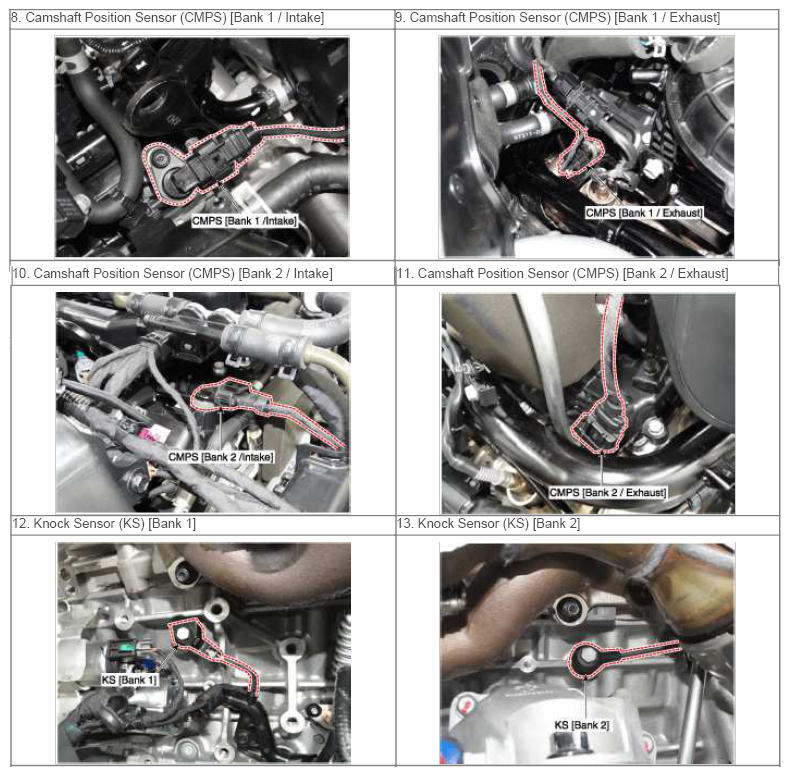 | 8. Camshaft Position Sensor (CMPS) [Bank 1 / Intake] | 9. Camshaft Position Sensor (CMPS) [Bank 1 / Exhaust] |
|---|---|
| CMPS [Bank 1 /Intake] | CMPS [Bank 1 / Exhaust] |
| 10. Camshaft Position Sensor (CMPS) [Bank 2 / Intake] | 11. Camshaft Position Sensor (CMPS) [Bank 2 / Exhaust] |
| CMPS [Bank 2 /Intake] | CMPS [Bank 2 / Exhaust] |
| 12. Knock Sensor (KS) [Bank 1] | 13. Knock Sensor (KS) [Bank 2] |
| KS [Bank 1] | KS [Bank 2] |