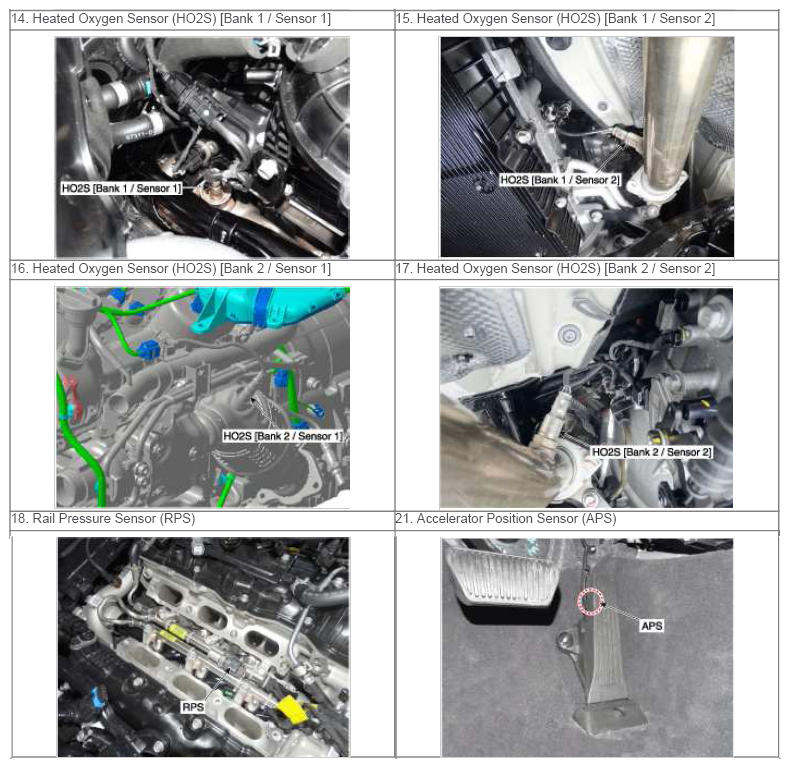 | 14. Heated Oxygen Sensor (HO2S) [Bank 1 / Sensor 1] | 15. Heated Oxygen Sensor (HO2S) [Bank 1 / Sensor 2] |
|---|---|
| HO2S [Bank 1 / Sensor 1] | HO2S [Bank 1 / Sensor 2] |
| 16. Heated Oxygen Sensor (HO2S) [Bank 2 / Sensor 1] | 17. Heated Oxygen Sensor (HO2S) [Bank 2 / Sensor 2] |
| HO2S [Bank 2 / Sensor 1] | HO2S [Bank 2 / Sensor 2] |
| 18. Rail Pressure Sensor (RPS) | 21. Accelerator Position Sensor (APS) |
| RPS | APS |