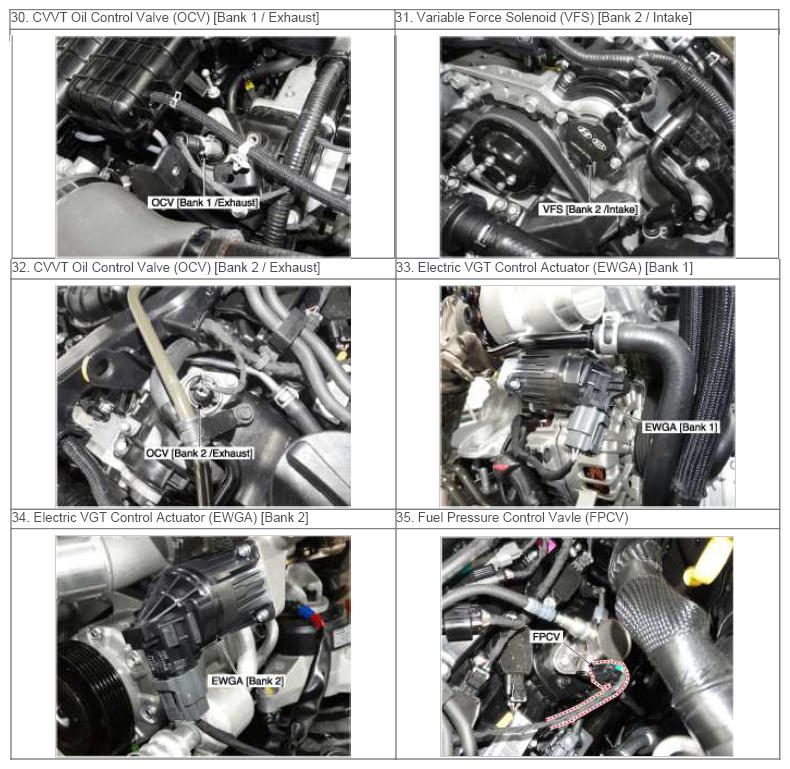 | 30. CVVT Oil Control Valve (OCV) [Bank 1 / Exhaust] | 31. Variable Force Solenoid (VFS) [Bank 2 / Intake] |
|---|---|
| OCV [Bank 1 /Exhaust] | VFS [Bank 2 /Intake] |
| 32. CVVT Oil Control Valve (OCV) [Bank 2 / Exhaust] | 33. Electric VGT Control Actuator (EWGA) [Bank 1] |
| OCV [Bank 2 /Exhaust] | EWGA [Bank 1] |
| 34. Electric VGT Control Actuator (EWGA) [Bank 2] | 35. Fuel Pressure Control Vavle (FPCV) |
| EWGA [Bank 2] | FPCV |