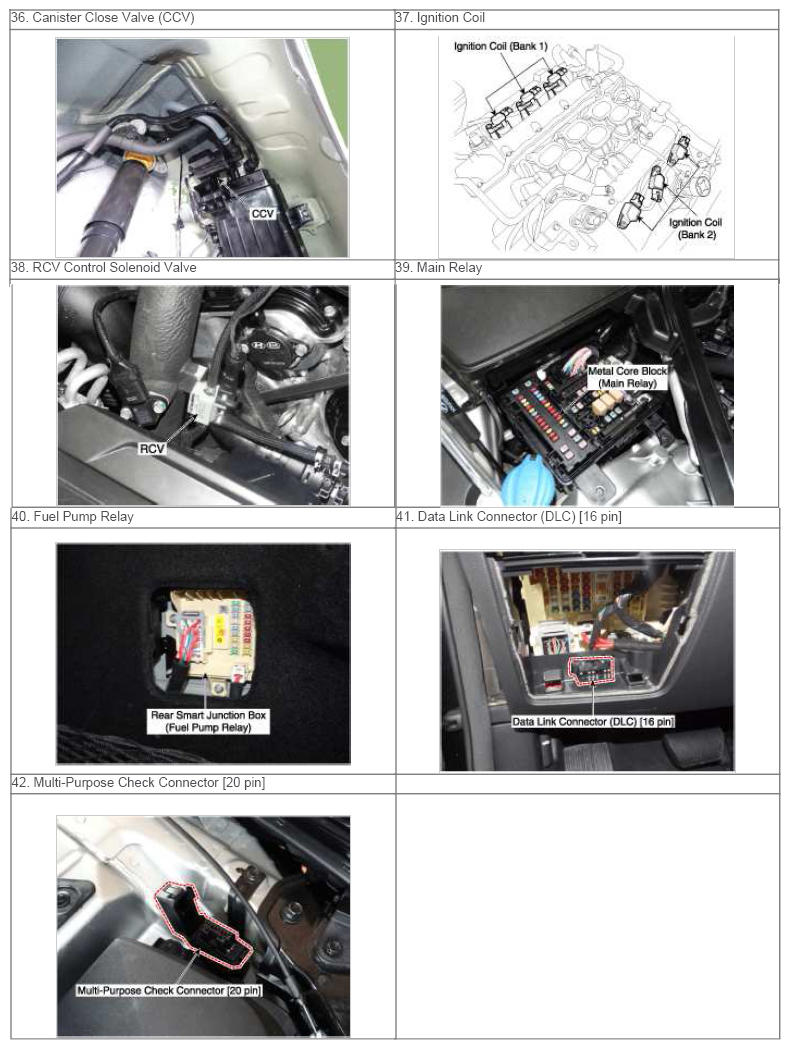 | 36. Canister Close Valve (CCV) | 37. Ignition Coil |
|---|---|
| CCV | Ignition Coil (Bank 1) Ignition Coil (Bank 2) |
| 38. RCV Control Solenoid Valve | 39. Main Relay |
| RCV | Metal Core Block (Main Relay) |
| 40. Fuel Pump Relay | 41. Data Link Connector (DLC) [16 pin] |
| Rear Smart Junction Box (Fuel Pump Relay) | Data Link Connector (DLC) [16 pin] |
| 42. Multi-Purpose Check Connector [20 pin] | |
| Multi-Purpose Check Connector [20 pin] | |