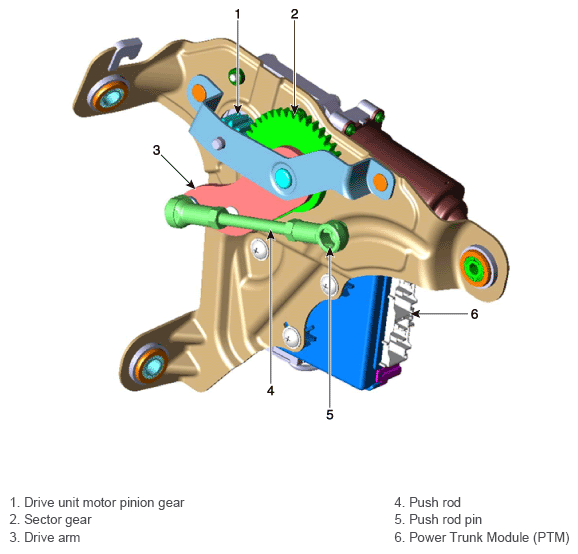 1
2
3
6
4
5

1. Drive unit motor pinion gear
2. Sector gear
3. Drive arm

4. Push rod
5. Push rod pin
6. Power Trunk Module (PTM)