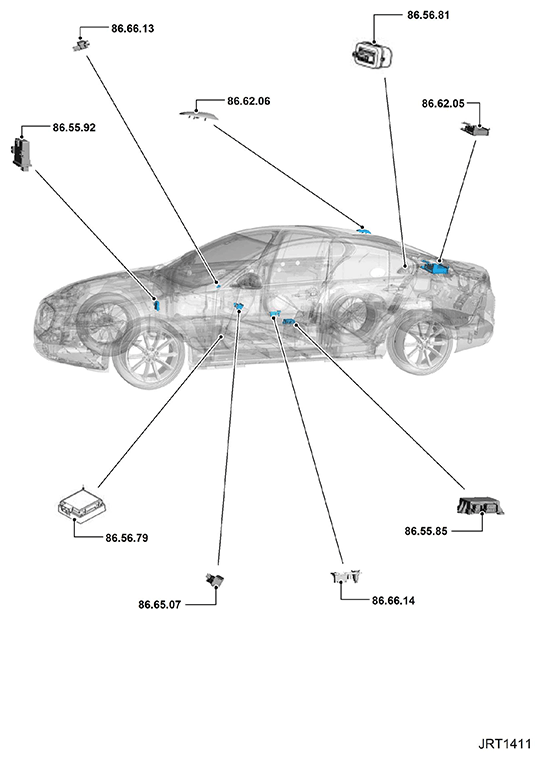 86.66.13

86.56.81

86.62.06

86.62.05

86.55.92

86.56.79

86.55.85

86.65.07

86.66.14

JRT1411