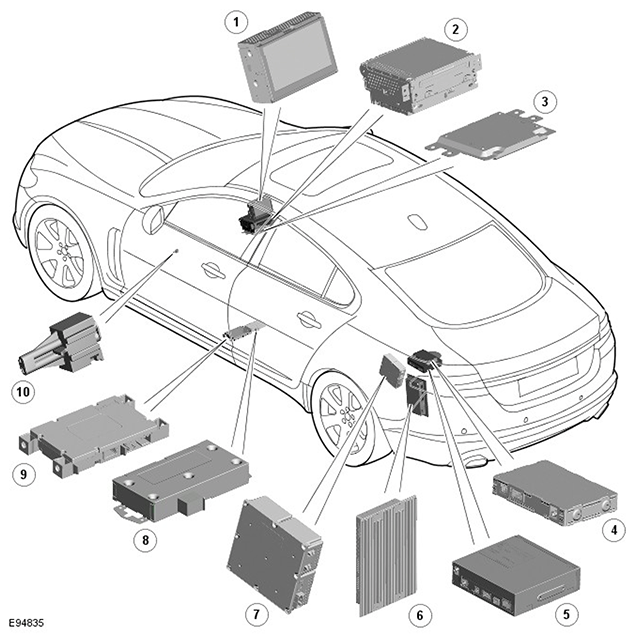 1
2
3
10
9
8
7
6
5
4
E94835