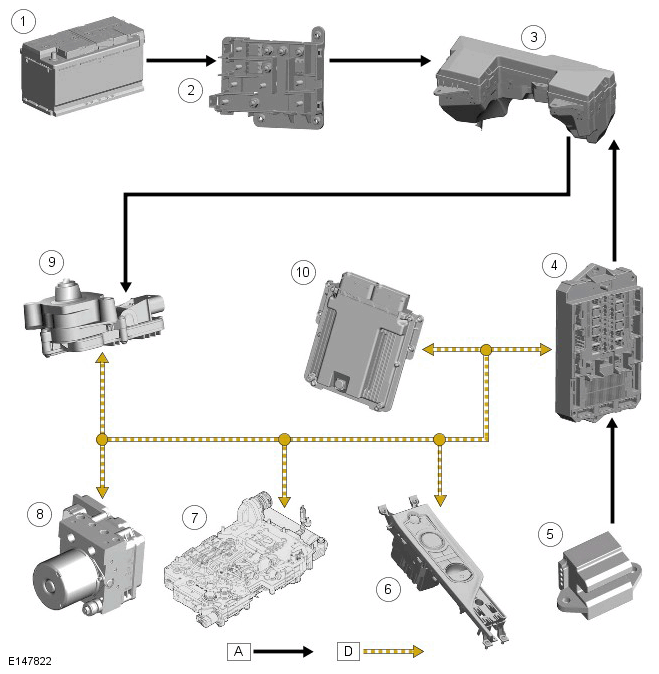 1
2
3
9
10
4
8
7
6
5
E147822
A
D