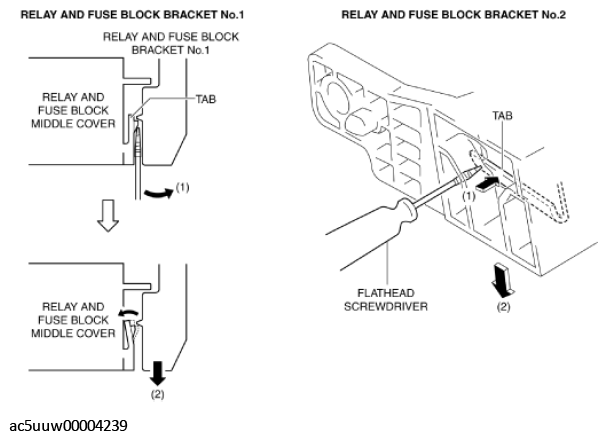 RELAY AND FUSE BLOCK BRACKET No.1

RELAY AND FUSE BLOCK BRACKET No.1

RELAY AND FUSE BLOCK MIDDLE COVER

TAB

(1)

RELAY AND FUSE BLOCK MIDDLE COVER

(2)

RELAY AND FUSE BLOCK BRACKET No.2

TAB

(1)

FLATHEAD SCREWDRIVER

(2)

ac5uuw00004239