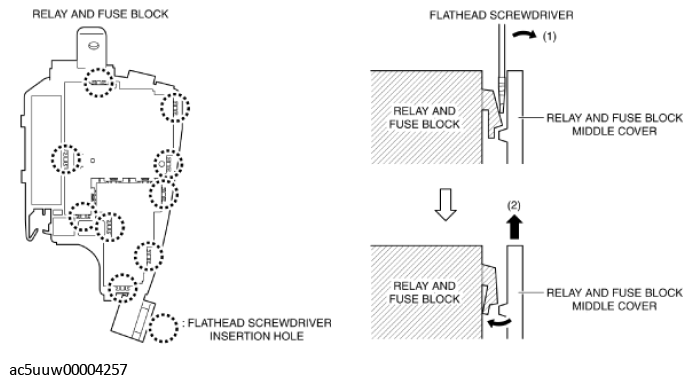 RELAY AND FUSE BLOCK

: FLATHEAD SCREWDRIVER INSERTION HOLE

FLATHEAD SCREWDRIVER

(1)

RELAY AND FUSE BLOCK

RELAY AND FUSE BLOCK MIDDLE COVER

(2)

RELAY AND FUSE BLOCK

RELAY AND FUSE BLOCK MIDDLE COVER

ac5uuw00004257