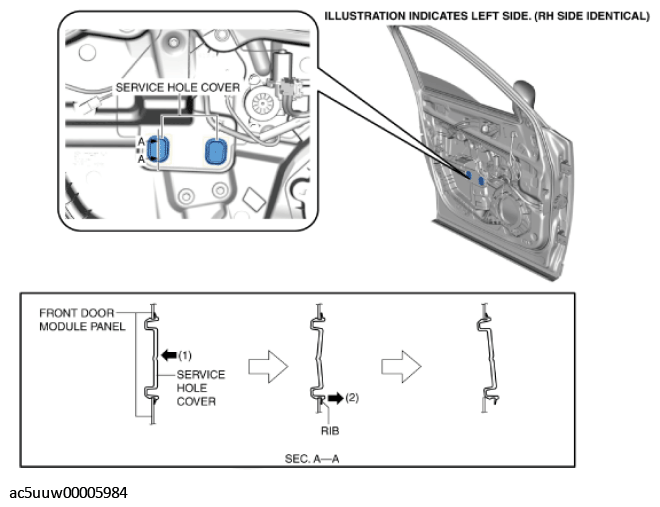 ILLUSTRATION INDICATES LEFT SIDE. (RH SIDE IDENTICAL)

SERVICE HOLE COVER

A

A

FRONT DOOR MODULE PANEL

(1)

SERVICE HOLE COVER

(2)

RIB

SEC. A—A

ac5uuw00005984