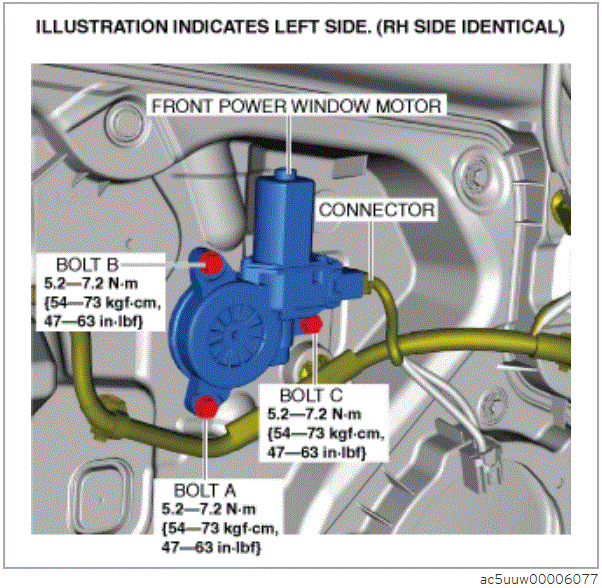 ILLUSTRATION INDICATES LEFT SIDE. (RH SIDE IDENTICAL)

FRONT POWER WINDOW MOTOR

CONNECTOR

BOLT B
5.2—7.2 N·m
{54—73 kgf·cm,
47—63 in·lbf}

BOLT C
5.2—7.2 N·m
{54—73 kgf·cm,
47—63 in·lbf}

BOLT A
5.2—7.2 N·m
{54—73 kgf·cm,
47—63 in·lbf}

ac5uuw00006077