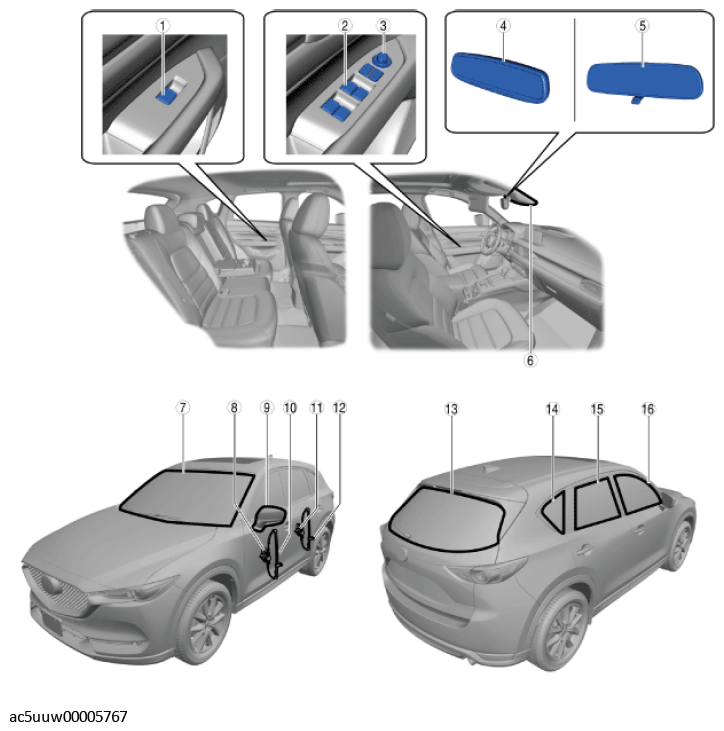 1
2
3
4
5
6
7
8
9
10
11
12
13
14
15
16
ac5uuw00005767